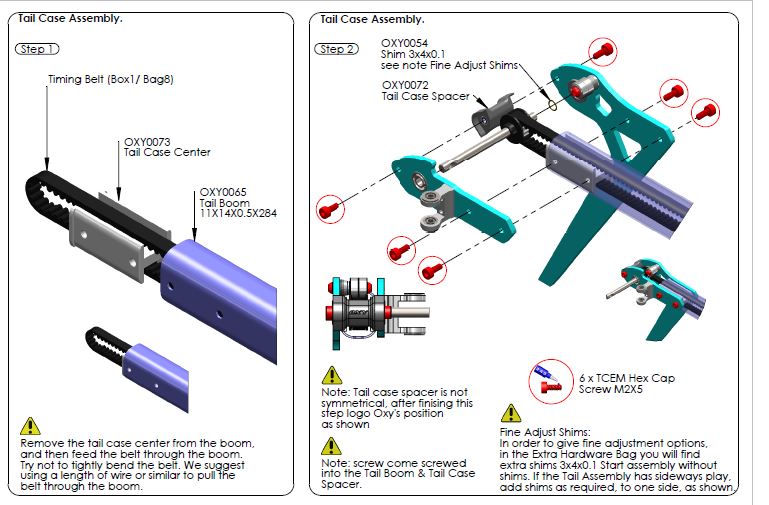 Tail Case Assembly.

Step 1

Timing Belt (Box1/ Bag8)

OXY0073
Tail Case Center

OXY0065
Tail Boom
11X14X0.5X284

Remove the tail case center from the boom, and then feed the belt through the boom. Try not to tightly bend the belt. We suggest using a length of wire or similar to pull the belt through the boom.

Tail Case Assembly.

Step 2

OXY0054
Shim 3x4x0.1
see note Fine Adjust Shims

OXY0072
Tail Case Spacer

Note: Tail case spacer is not symmetrical, after finising this step logo Oxy's position as shown

Note: screw come screwed into the Tail Boom & Tail Case Spacer.

6 x TCEM Hex Cap Screw M2X5

Fine Adjust Shims:
In order to give fine adjustment options, in the Extra Hardware Bag you will find extra shims 3x4x0.1 Start assembly without shims. If the Tail Assembly has sideways play, add shims as required, to one side, as shown.